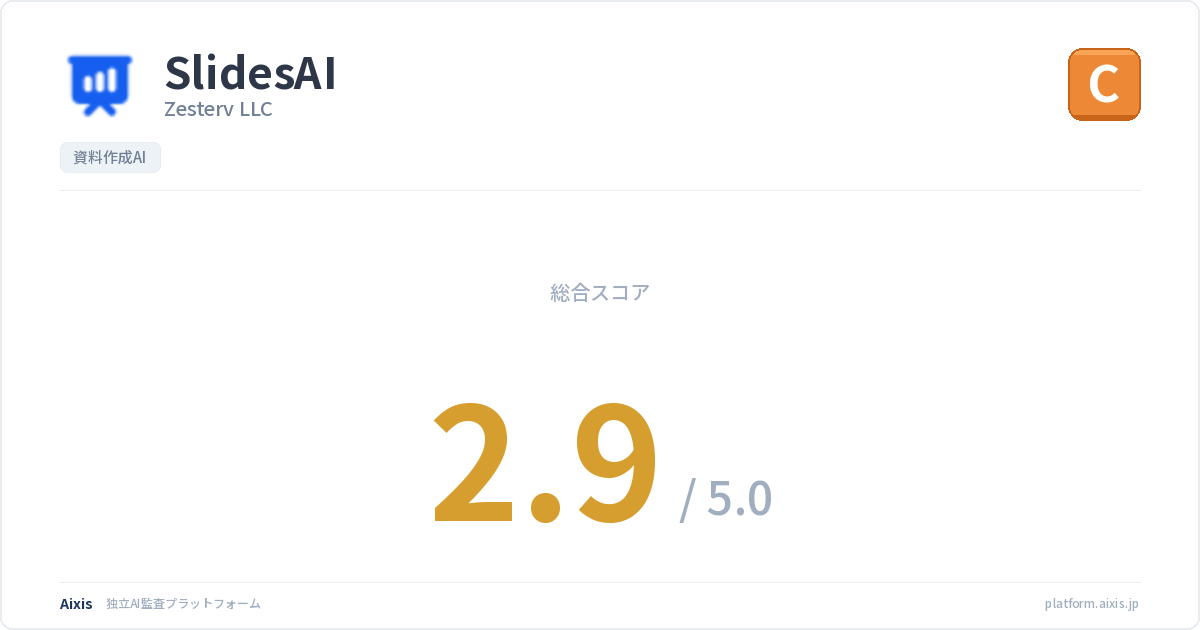 SlidesAI
Zesterv LLC

C

資料作成AI

総合スコア

2.9 / 5.0

Aixis 独立AI監査プラットフォーム

platform.aixis.jp