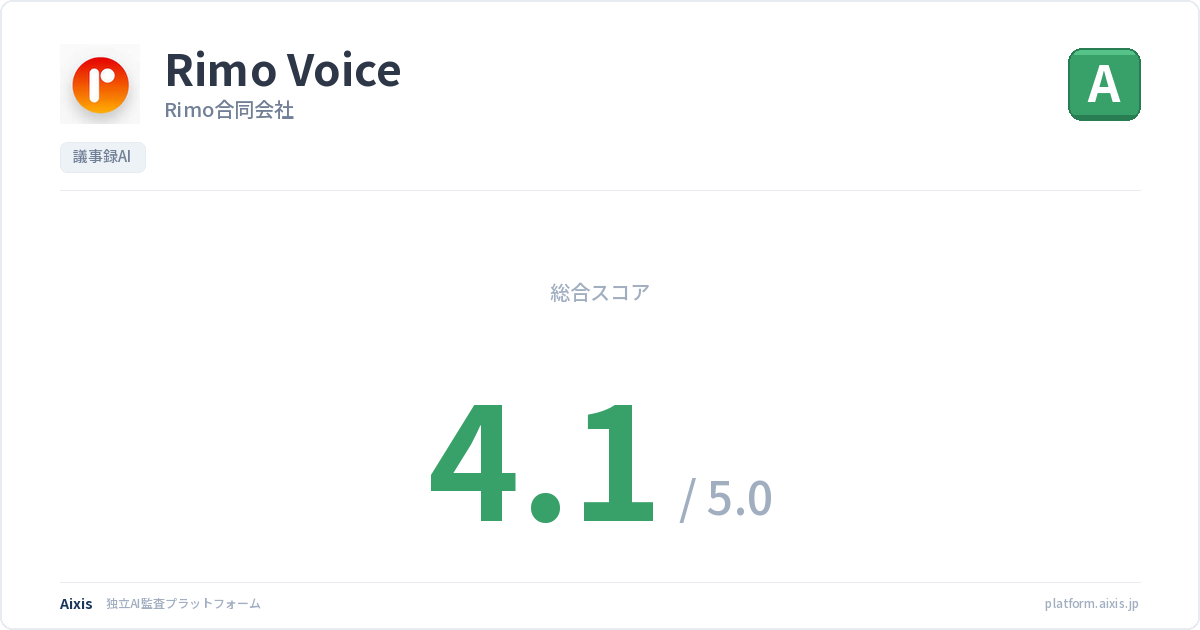 Rimo Voice
Rimo合同会社

A

議事録AI

総合スコア

4.1 / 5.0

Aixis 独立AI監査プラットフォーム

platform.aixis.jp