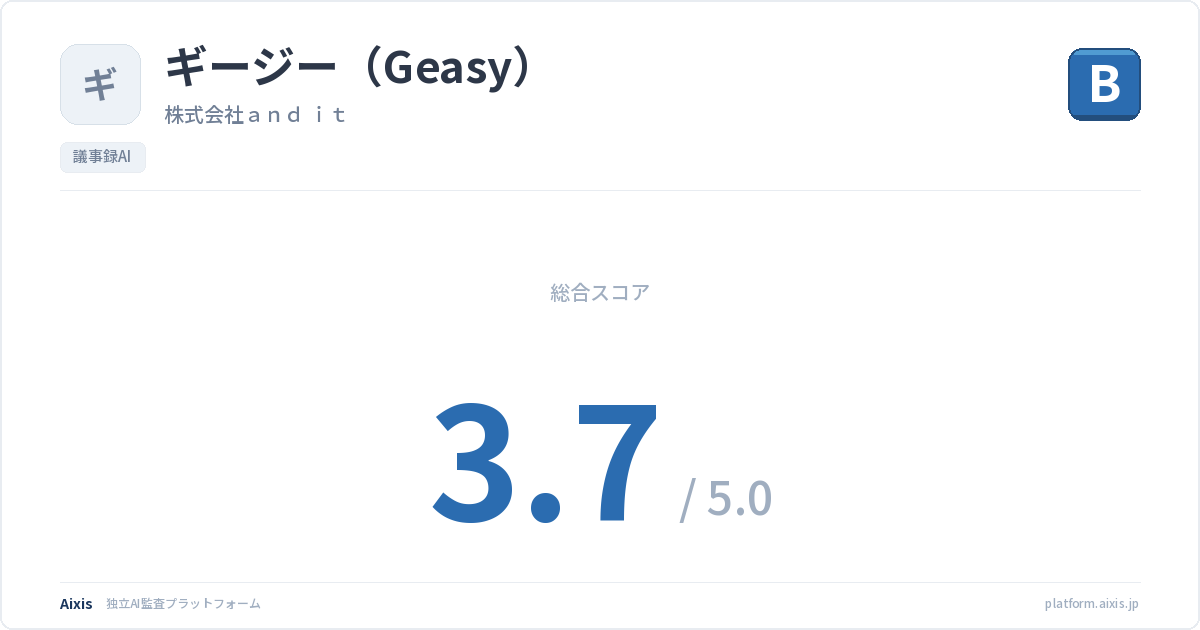 ギ

ギージー（Geasy）

株式会社ａｎｄ ｉｔ

B

議事録AI

総合スコア

3.7

/ 5.0

Aixis 独立AI監査プラットフォーム

platform.aixis.jp